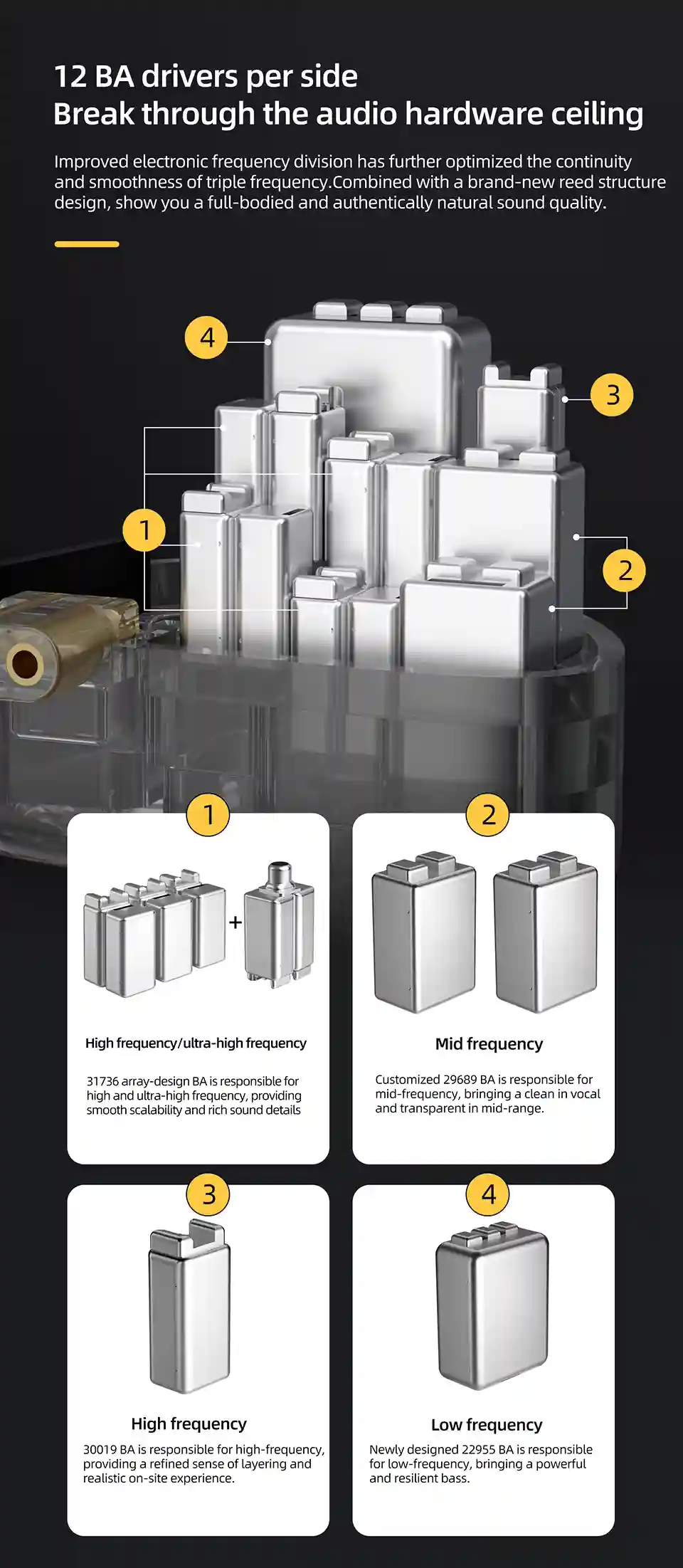 12 BA drivers per side
Break through the audio hardware ceiling

Improved electronic frequency division has further optimized the continuity and smoothness of triple frequency.Combined with a brand-new reed structure design, show you a full-bodied and authentically natural sound quality.

4

3

1

2

1

+

High frequency/ultra-high frequency

31736 array-design BA is responsible for high and ultra-high frequency, providing smooth scalability and rich sound details

2

Mid frequency

Customized 29689 BA is responsible for mid-frequency, bringing a clean in vocal and transparent in mid-range.

3

High frequency

30019 BA is responsible for high-frequency, providing a refined sense of layering and realistic on-site experience.

4

Low frequency

Newly designed 22955 BA is responsible for low-frequency, bringing a powerful and resilient bass.