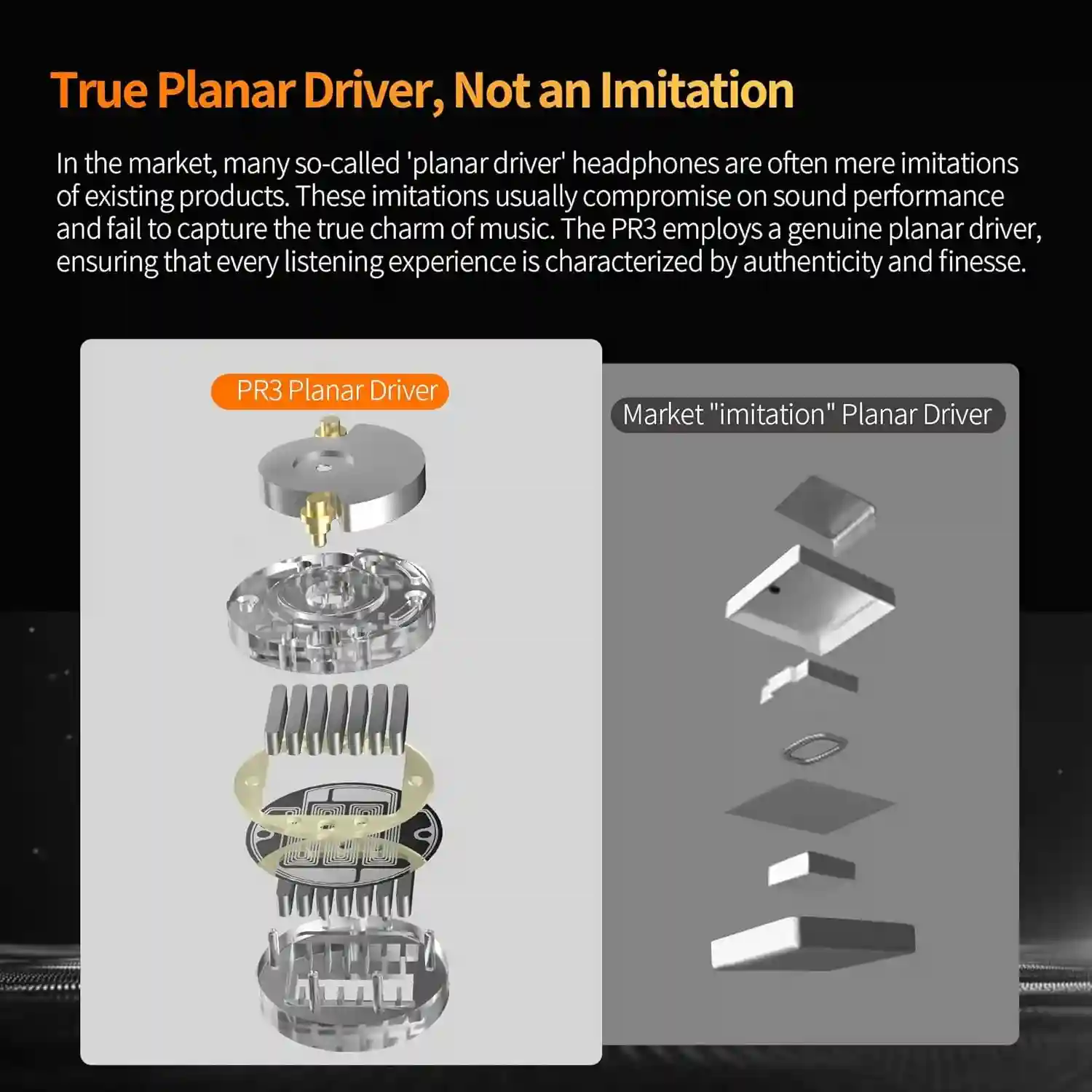 True Planar Driver, Not an Imitation

In the market, many so-called 'planar driver' headphones are often mere imitations of existing products. These imitations usually compromise on sound performance and fail to capture the true charm of music. The PR3 employs a genuine planar driver, ensuring that every listening experience is characterized by authenticity and finesse.

PR3 Planar Driver

Market "imitation" Planar Driver